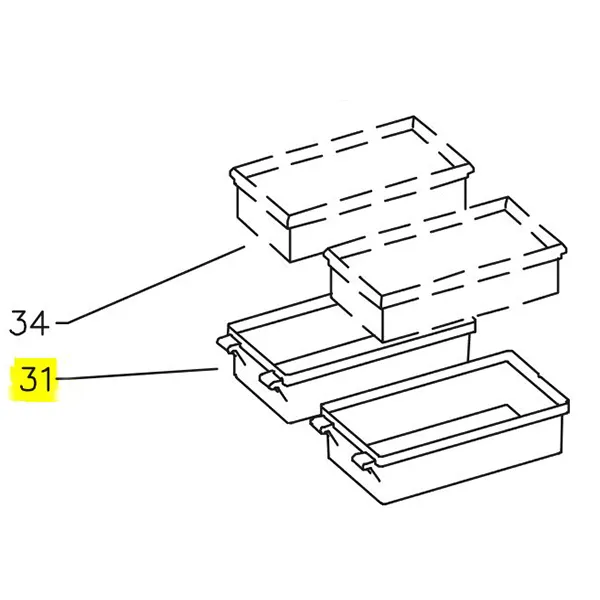 34
31