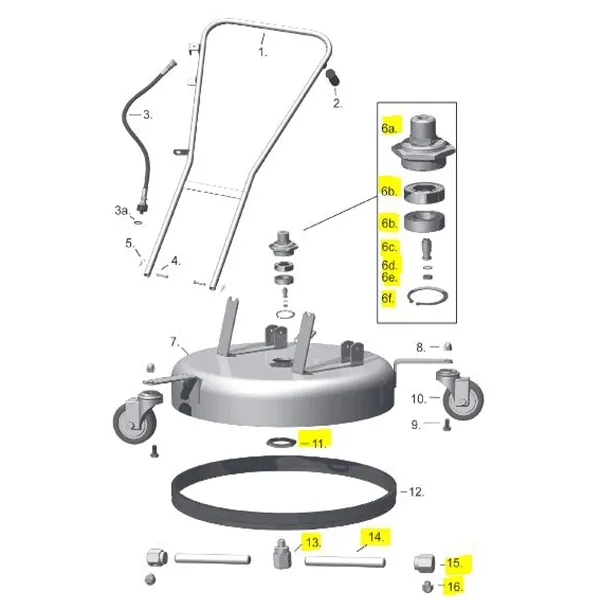 1.

2.

3.

3a.

5.

4.

6a.

6b.

6b.

6c.

6d.

6e.

6f.

7.

8.

10.

9.

11.

12.

13.

14.

15.

16.