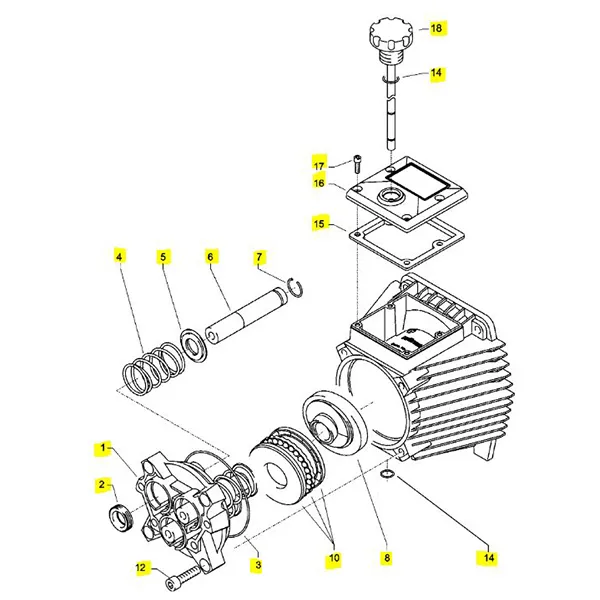 18
14
17
16
15
4
5
6
7
1
2
12
3
10
8
14