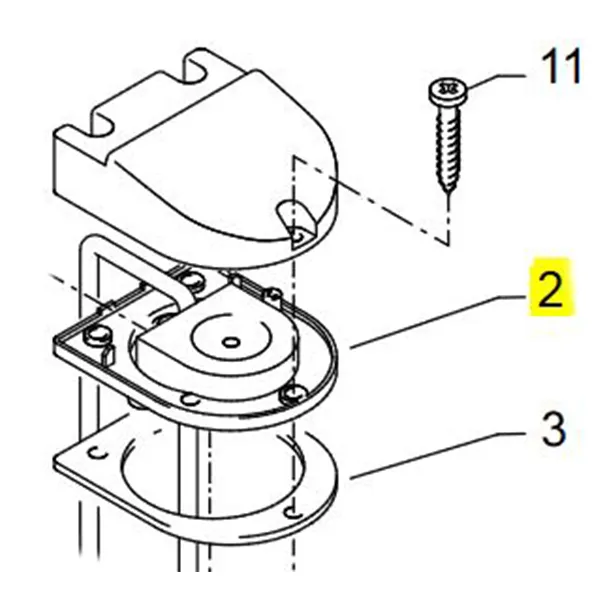 11
2
3