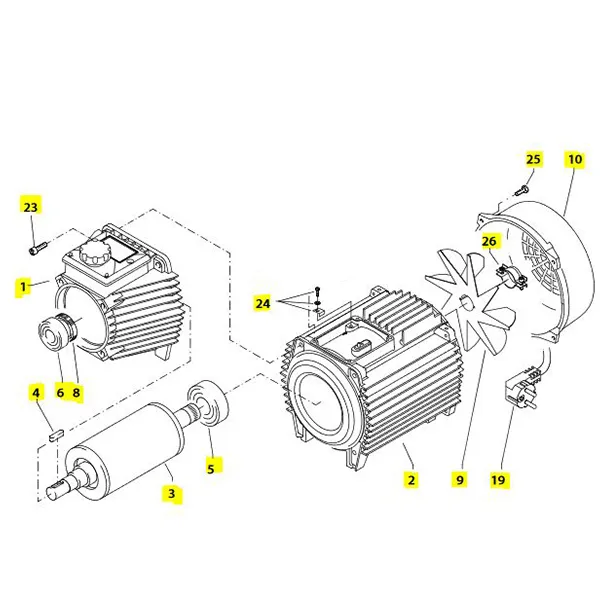 25
10
23
26
1
24
6
8
4
5
3
2
9
19