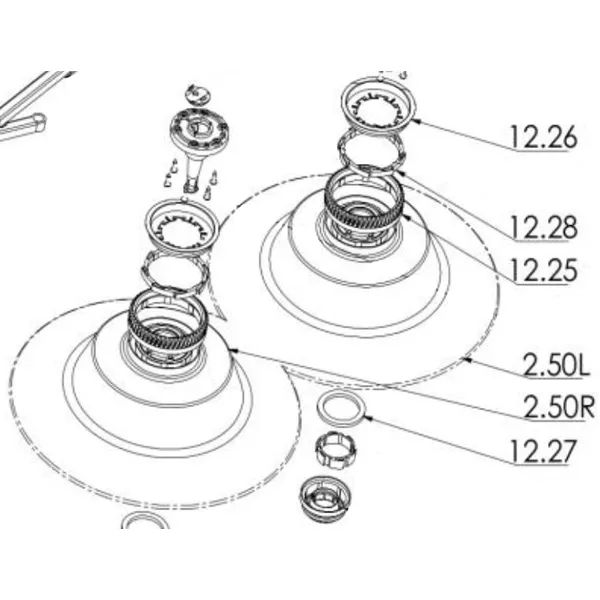 12.26

12.28

12.25

2.50L

2.50R

12.27