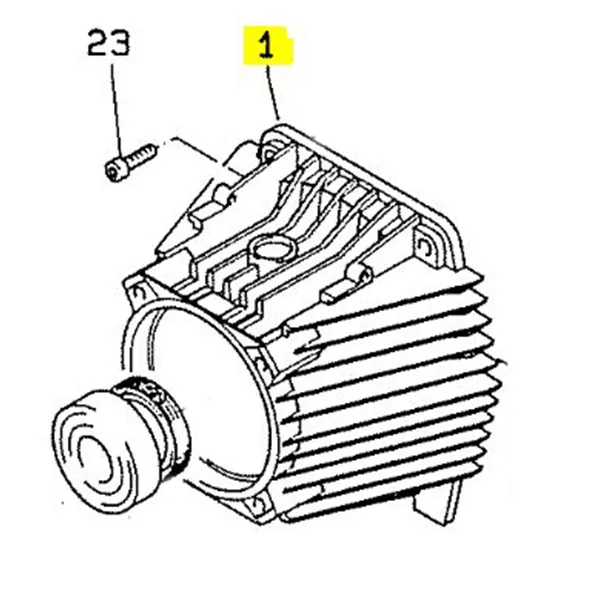 23

1