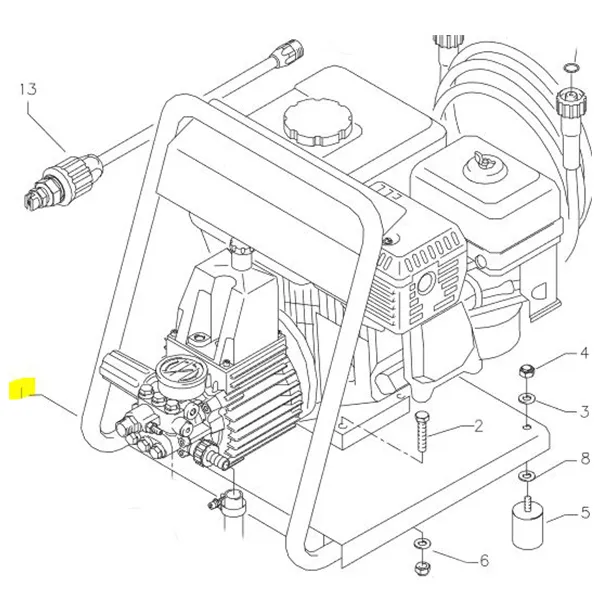 13
1
4
3
2
8
5
6