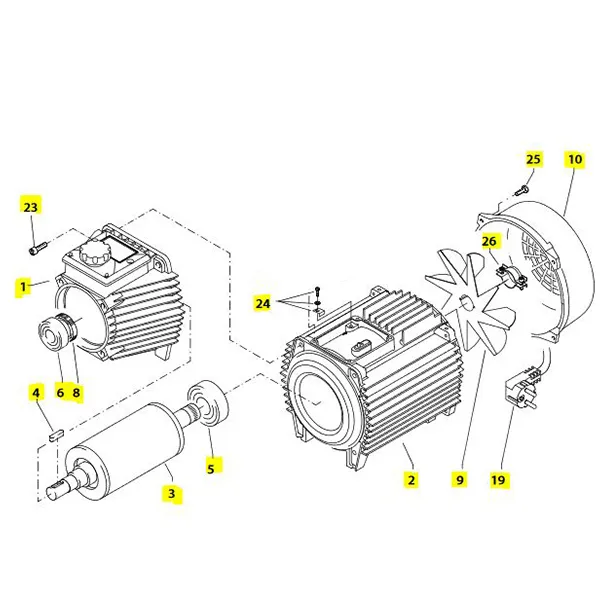 25
10
23
26
1
24
6
8
4
5
3
2
9
19