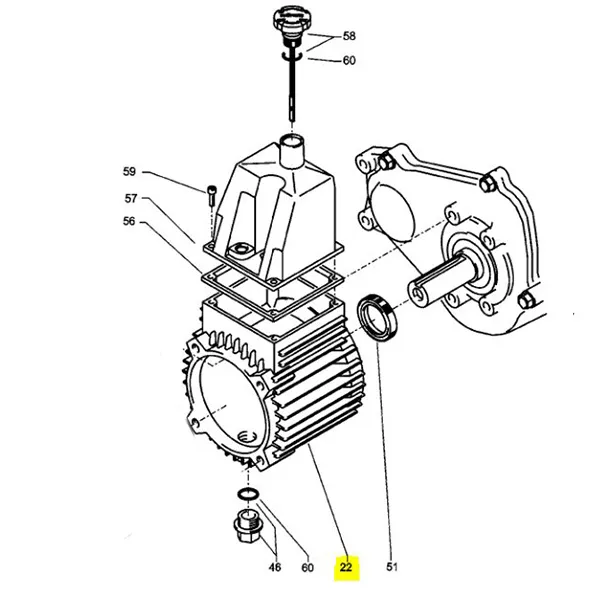 58
60
59
57
56
46
60
22
51