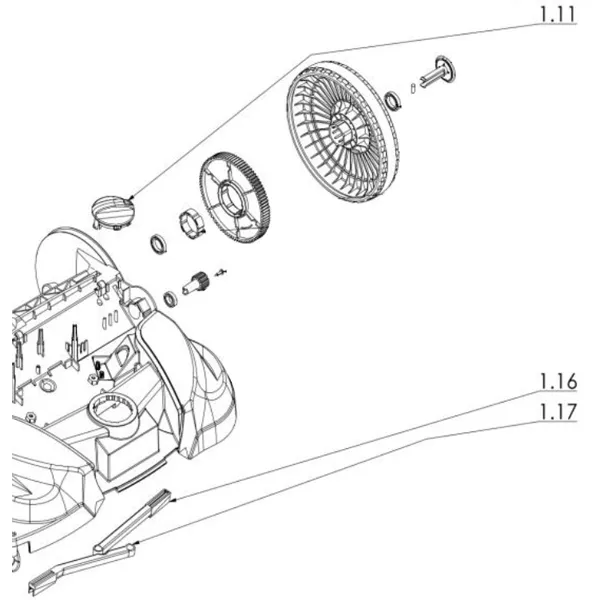 1.11

1.16

1.17