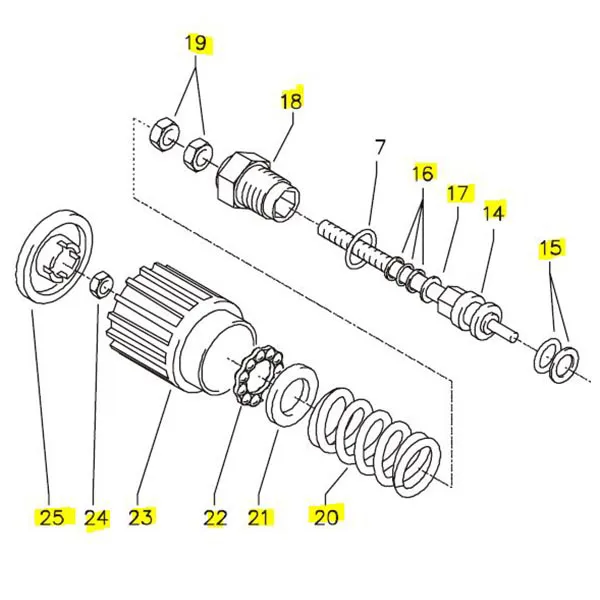 19
18
7
16
17
14
15
25
24
23
22
21
20