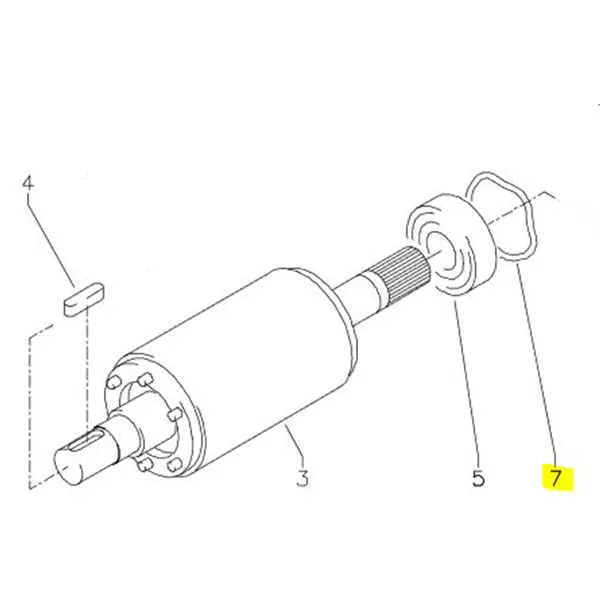 4

3

5

7