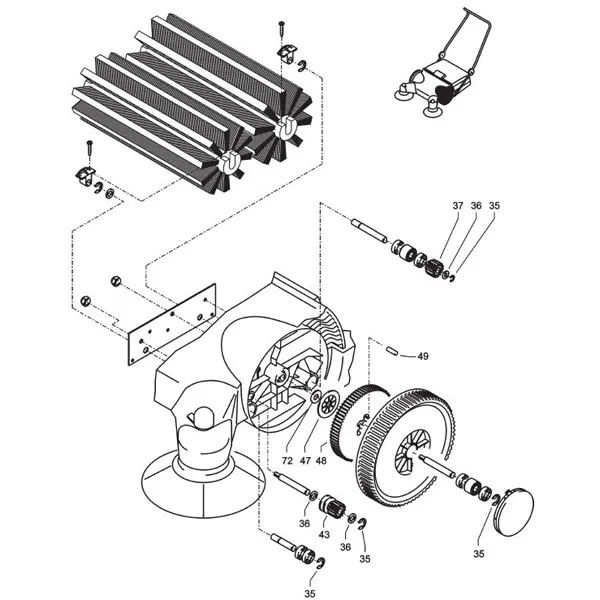 37 36 35
49
72 47 48
36
43
36 35
35
35