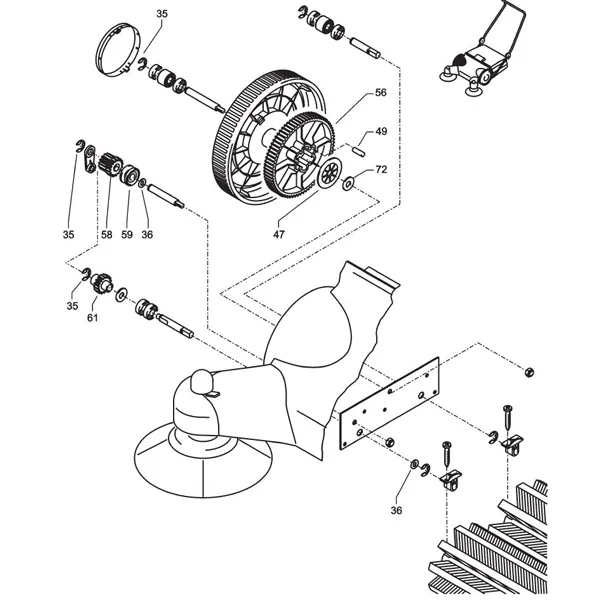 35
56
49
72
47
35
58
59
36
35
61
36