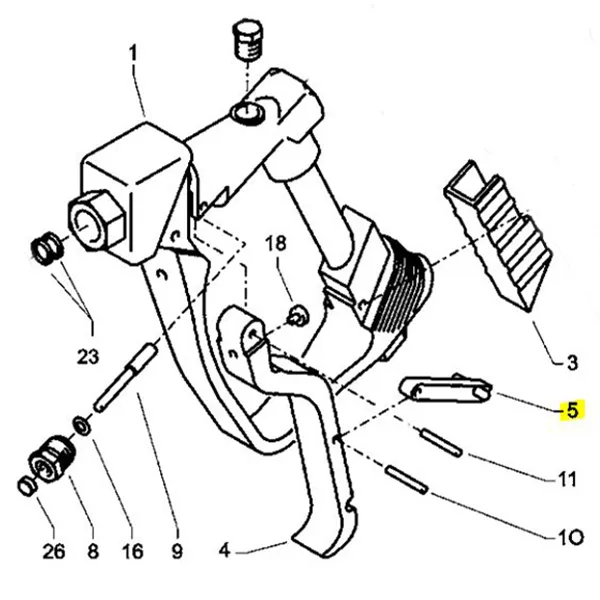 1
18
23
3
5
11
10
26
8
16
9
4