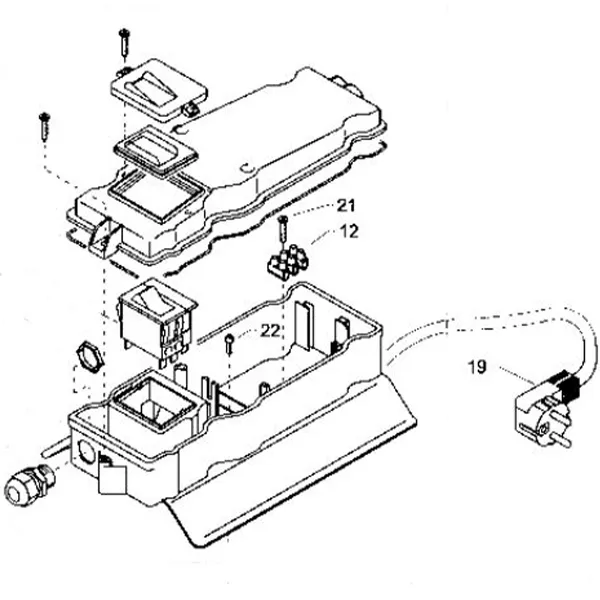 21
12
22
19