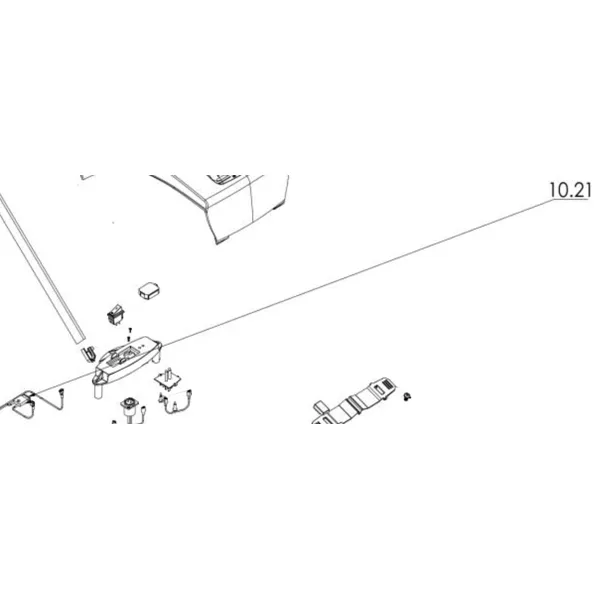 10.21