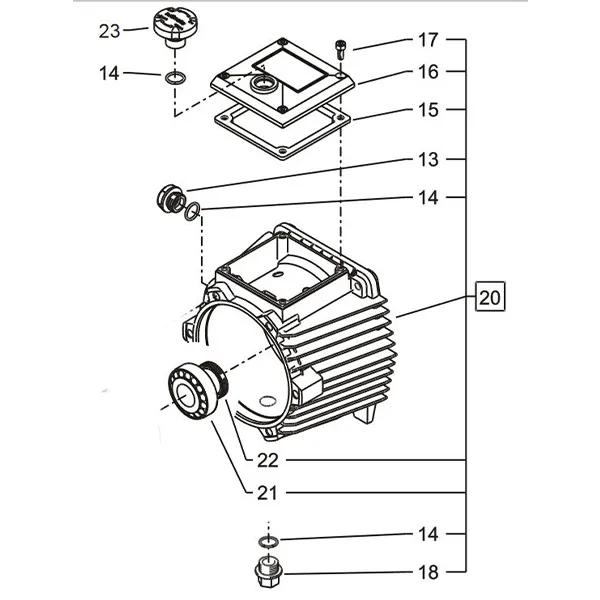 23
14
17
16
15
13
14
20
22
21
14
18