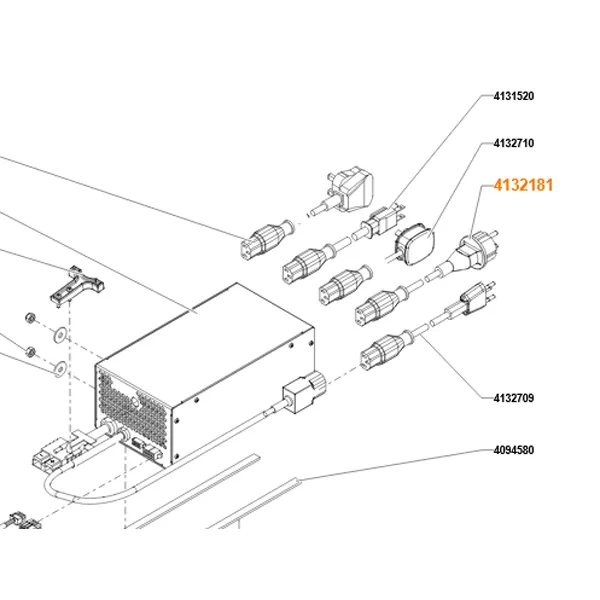 4131520
4132710
4132181
4132709
4094580