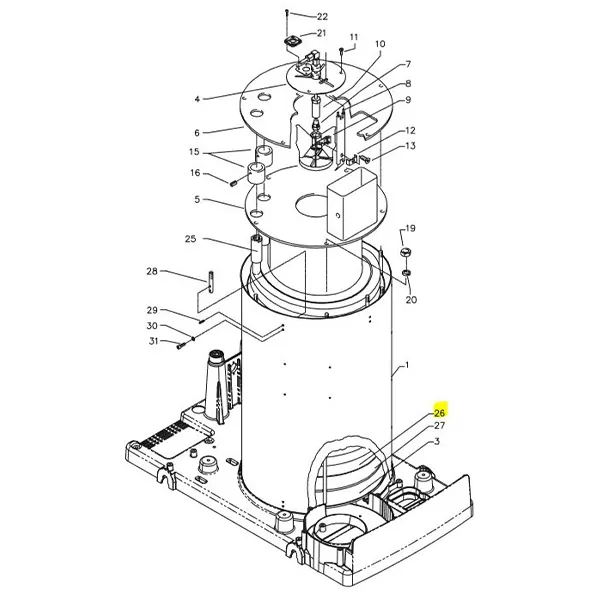 22
21
11
10
7
8
9
4
6
12
13
15
16
5
19
25
28
20
29
30
31
1
26
27
3