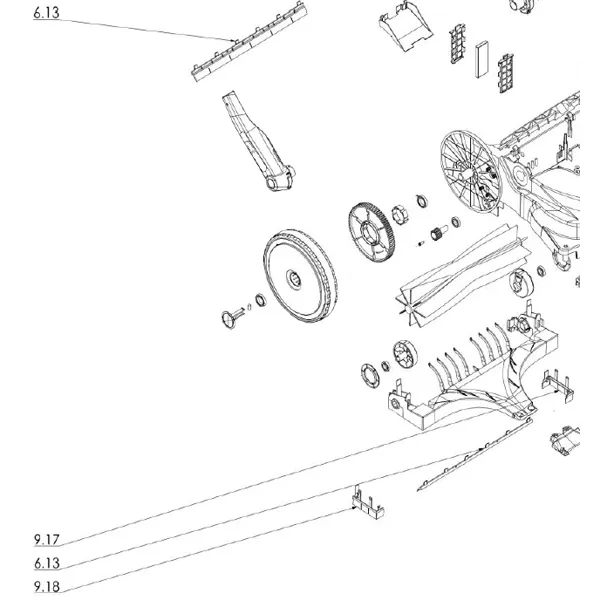 6.13

9.17

6.13

9.18