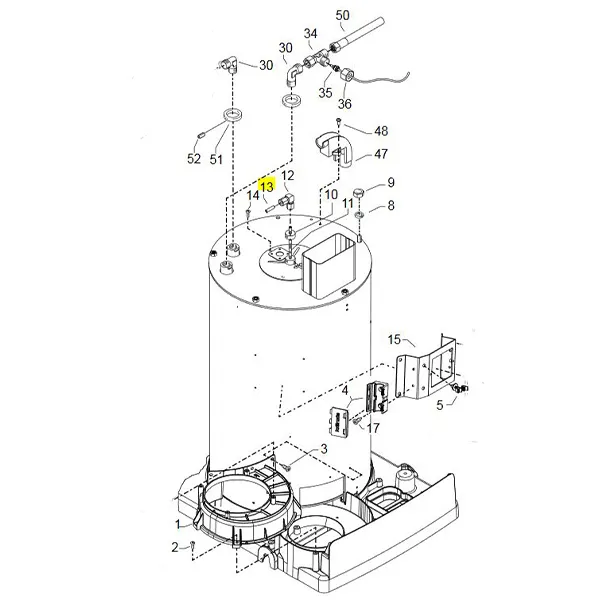 50
34
30
30
35
36
48
47
52
51
12
13
14
10
11
9
8
15
4
5
17
3
1
2